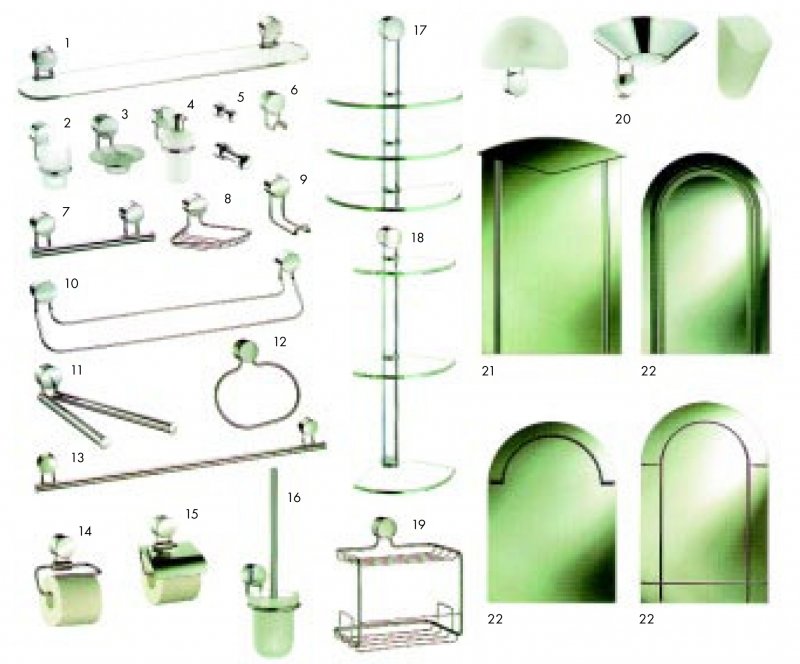 1
2 3 4 5 6
7 8 9
10
11 12
13
14 15 16
17
18
19
20
21 22
22 22