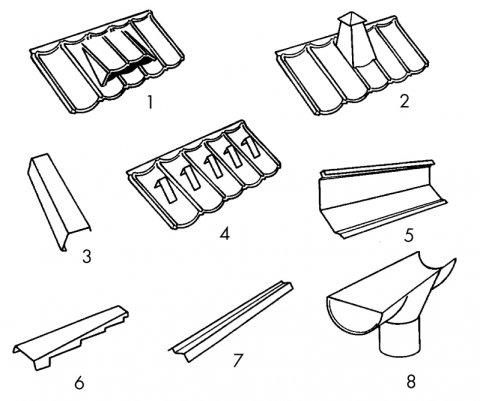 1

2

3

4

5

6

7

8