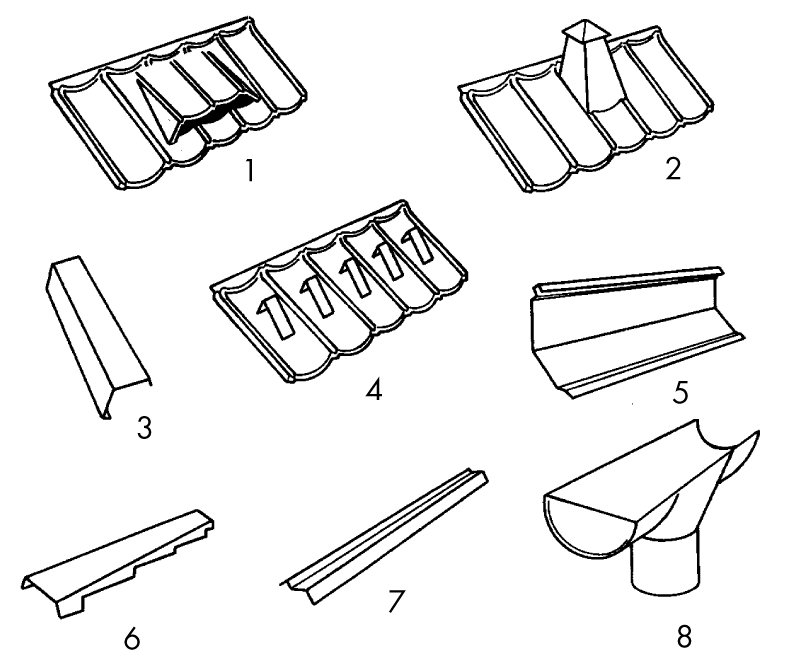 1
2
3
4
5
6
7
8